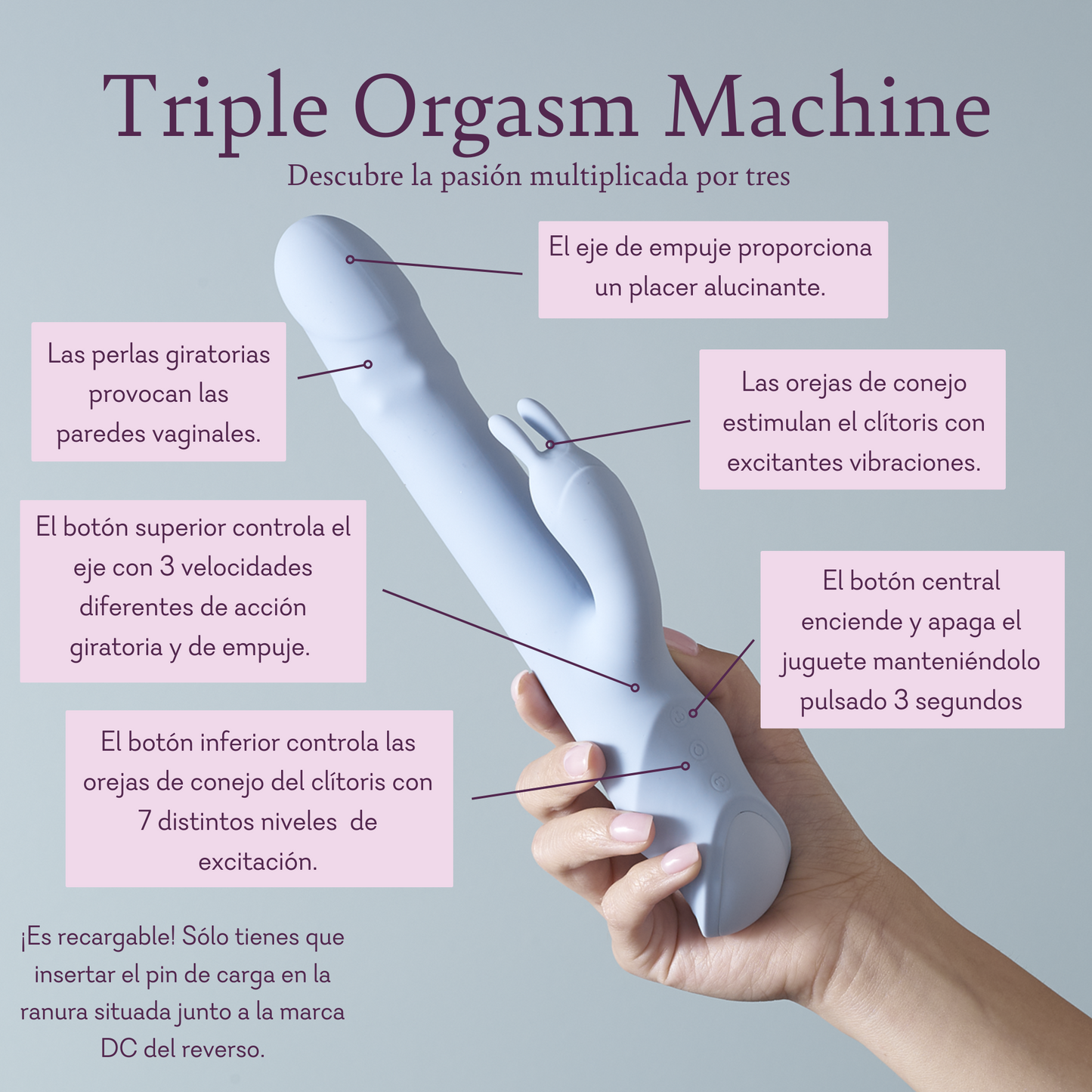 Triple Orgasm Machine

Descubre la pasión multiplicada por tres

El eje de empuje proporciona un placer alucinante.

Las perlas giratorias provocan las paredes vaginales.

Las orejas de conejo estimulan el clítoris con excitantes vibraciones.

El botón superior controla el eje con 3 velocidades diferentes de acción giratoria y de empuje.

El botón central enciende y apaga el juguete manteniéndolo pulsado 3 segundos

El botón inferior controla las orejas de conejo del clítoris con 7 distintos niveles de excitación.

¡Es recargable! Sólo tienes que insertar el pin de carga en la ranura situada junto a la marca DC del reverso.