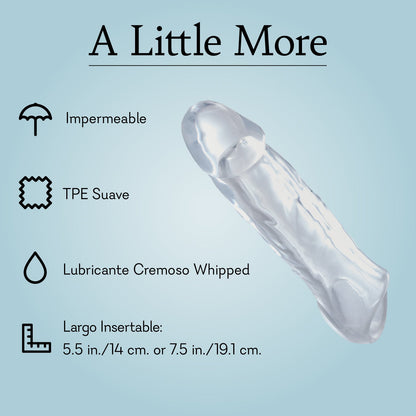 A Little More

Impermeable

TPE Suave

Lubricante Cremoso Whipped

Largo Insertable:
5.5 in./14 cm. or 7.5 in./19.1 cm.